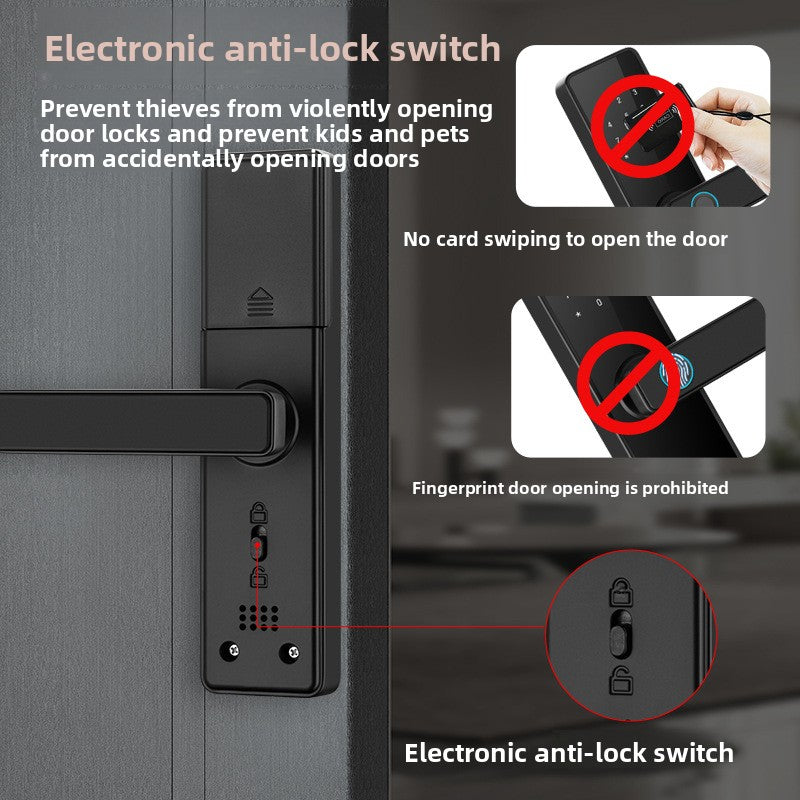 Electronic anti-lock switch

Prevent thieves from violently opening door locks and prevent kids and pets from accidentally opening doors

No card swiping to open the door

Fingerprint door opening is prohibited

Electronic anti-lock switch